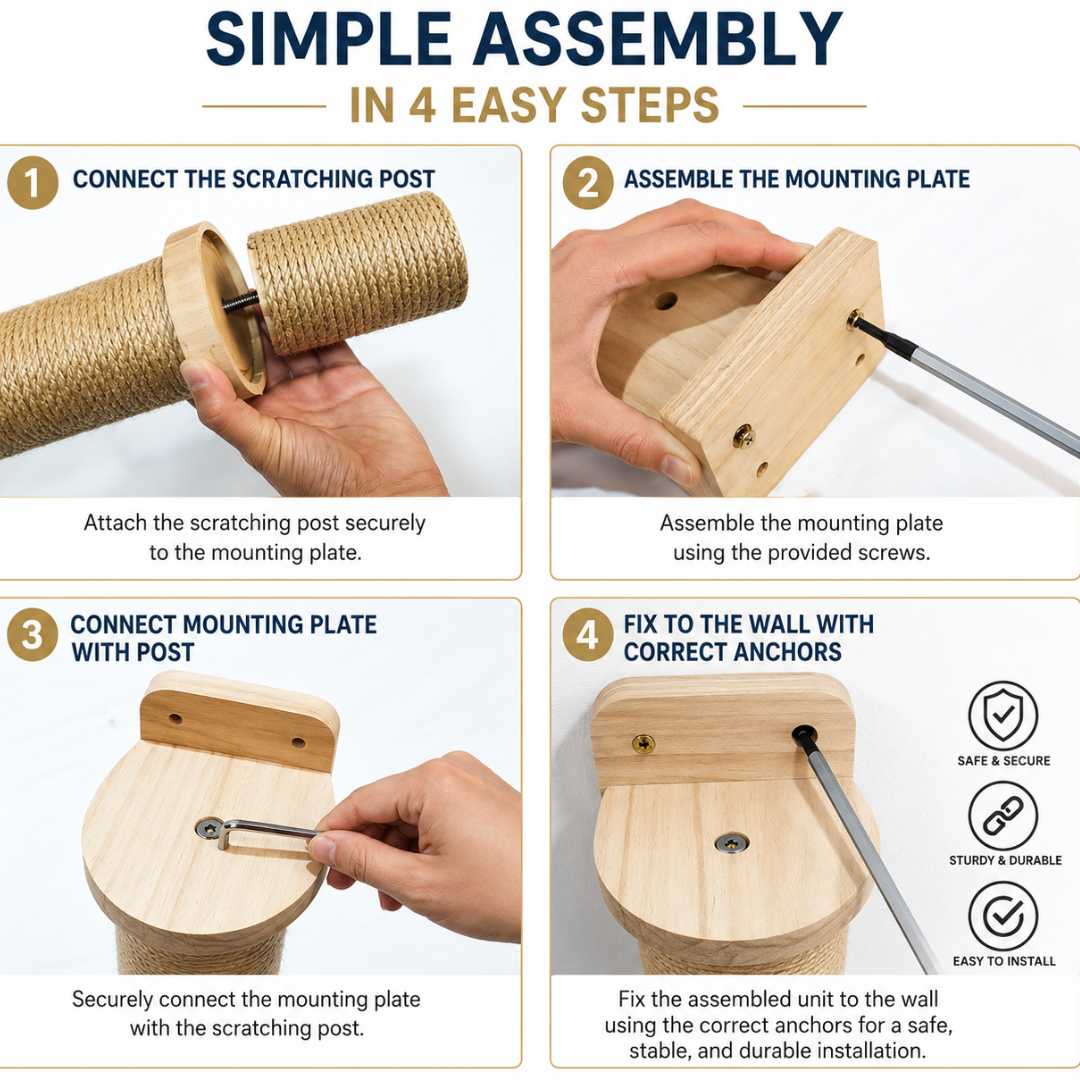 SIMPLE ASSEMBLY
IN 4 EASY STEPS

1 CONNECT THE SCRATCHING POST

Attach the scratching post securely to the mounting plate.

2 ASSEMBLE THE MOUNTING PLATE

Assemble the mounting plate using the provided screws.

3 CONNECT MOUNTING PLATE WITH POST

Securely connect the mounting plate with the scratching post.

4 FIX TO THE WALL WITH CORRECT ANCHORS

SAFE & SECURE

STURDY & DURABLE

EASY TO INSTALL

Fix the assembled unit to the wall using the correct anchors for a safe, stable, and durable installation.