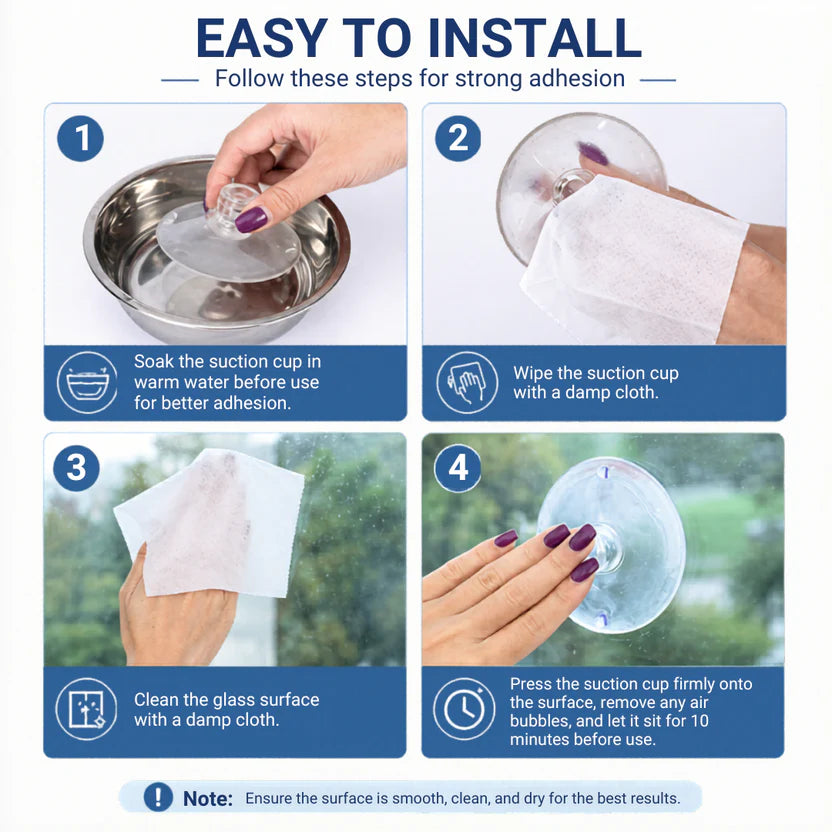 EASY TO INSTALL

Follow these steps for strong adhesion

1

Soak the suction cup in warm water before use for better adhesion.

2

Wipe the suction cup with a damp cloth.

3

Clean the glass surface with a damp cloth.

4

Press the suction cup firmly onto the surface, remove any air bubbles, and let it sit for 10 minutes before use.

! Note: Ensure the surface is smooth, clean, and dry for the best results.