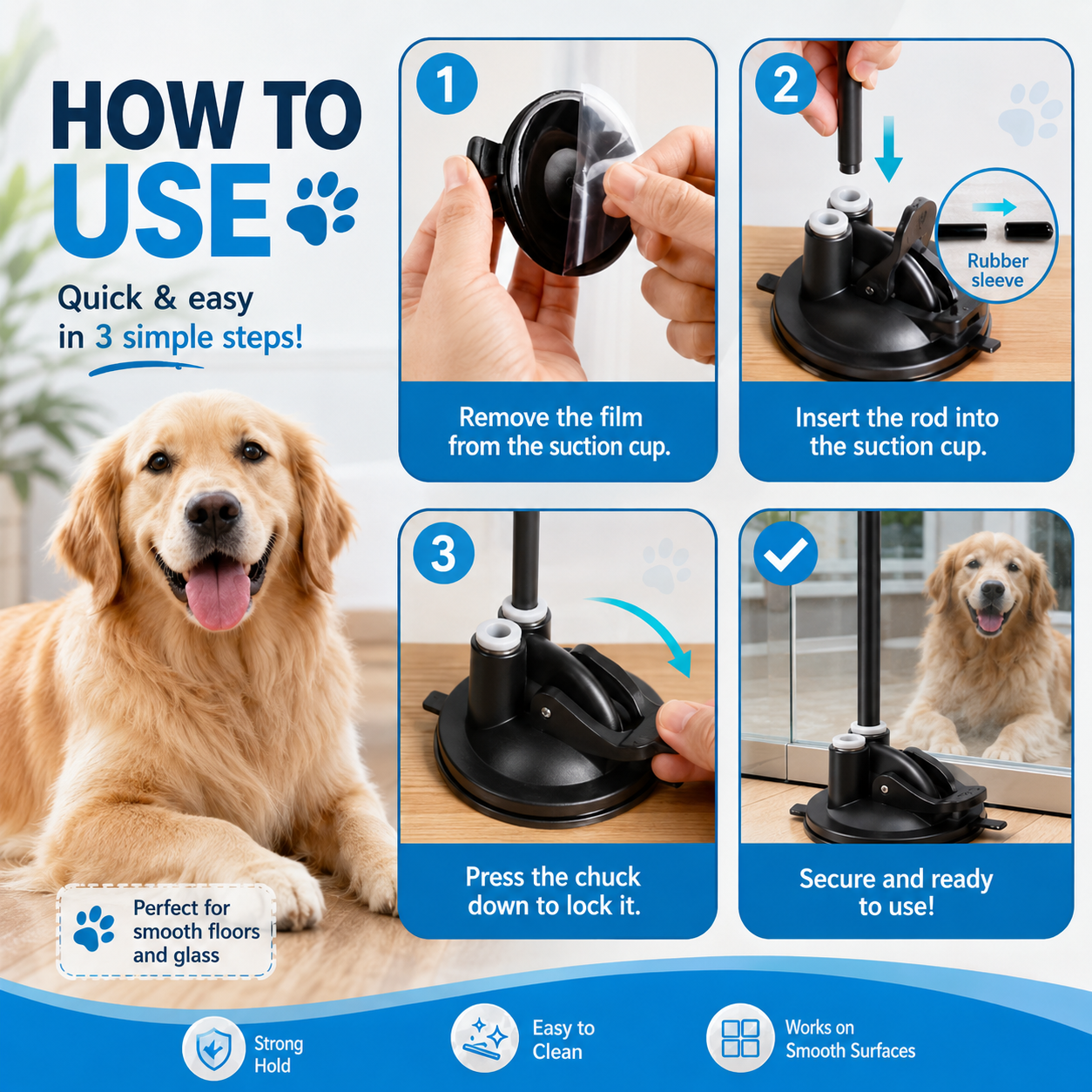 HOW TO USE

Quick & easy in 3 simple steps!

1

Remove the film from the suction cup.

2

Rubber sleeve

Insert the rod into the suction cup.

3

Press the chuck down to lock it.

Secure and ready to use!

Perfect for smooth floors and glass

Strong Hold

Easy to Clean

Works on Smooth Surfaces