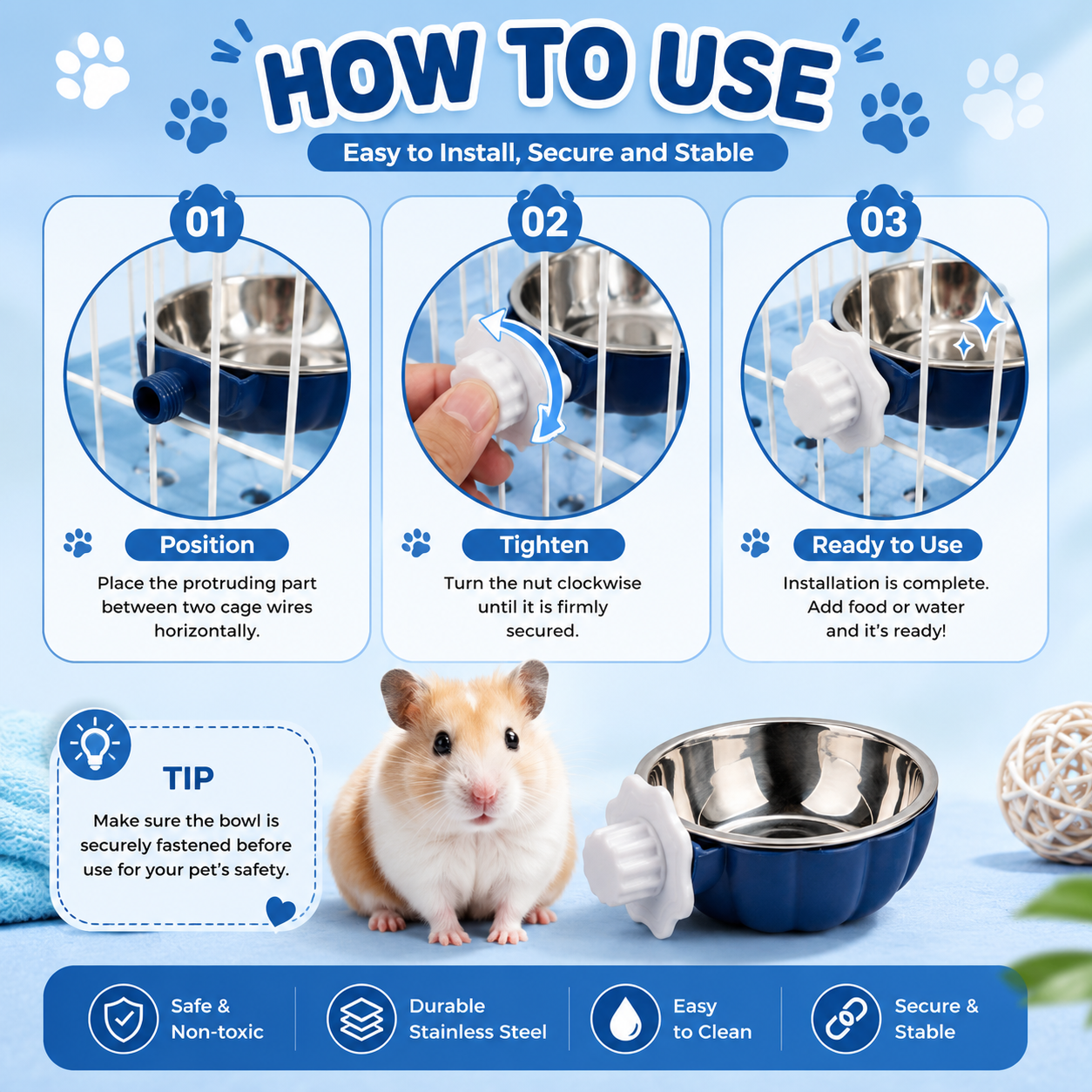 HOW TO USE

Easy to Install, Secure and Stable

01

Position

Place the protruding part between two cage wires horizontally.

02

Tighten

Turn the nut clockwise until it is firmly secured.

03

Ready to Use

Installation is complete. Add food or water and it's ready!

TIP

Make sure the bowl is securely fastened before use for your pet's safety.

Safe & Non-toxic

Durable Stainless Steel

Easy to Clean

Secure & Stable