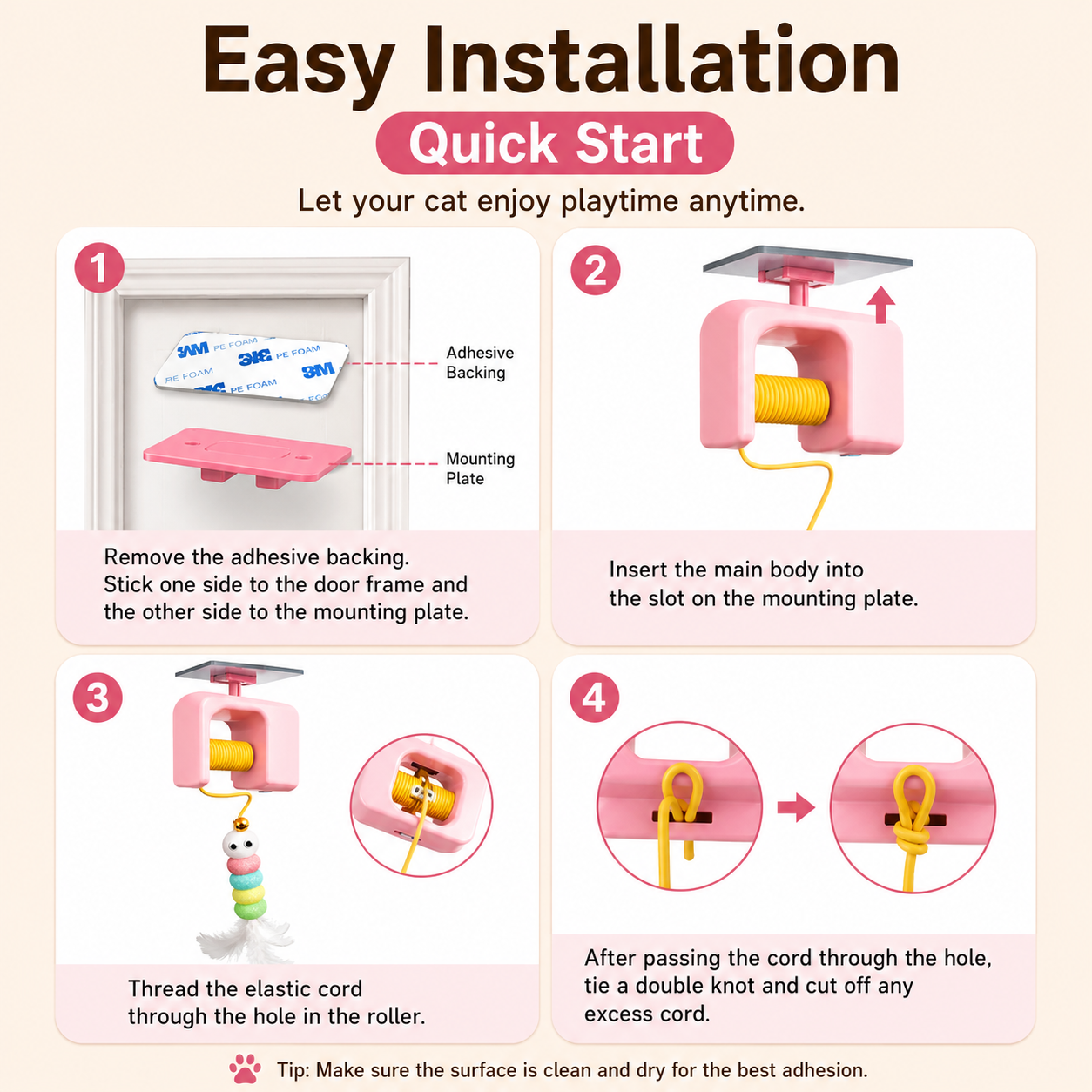 Easy Installation

Quick Start

Let your cat enjoy playtime anytime.

1

3M PE FOAM 3M PE FOAM PE FOAM 3M 3M PE FOAM

Adhesive Backing

Mounting Plate

Remove the adhesive backing. Stick one side to the door frame and the other side to the mounting plate.

2

Insert the main body into the slot on the mounting plate.

3

Thread the elastic cord through the hole in the roller.

4

After passing the cord through the hole, tie a double knot and cut off any excess cord.

Tip: Make sure the surface is clean and dry for the best adhesion.