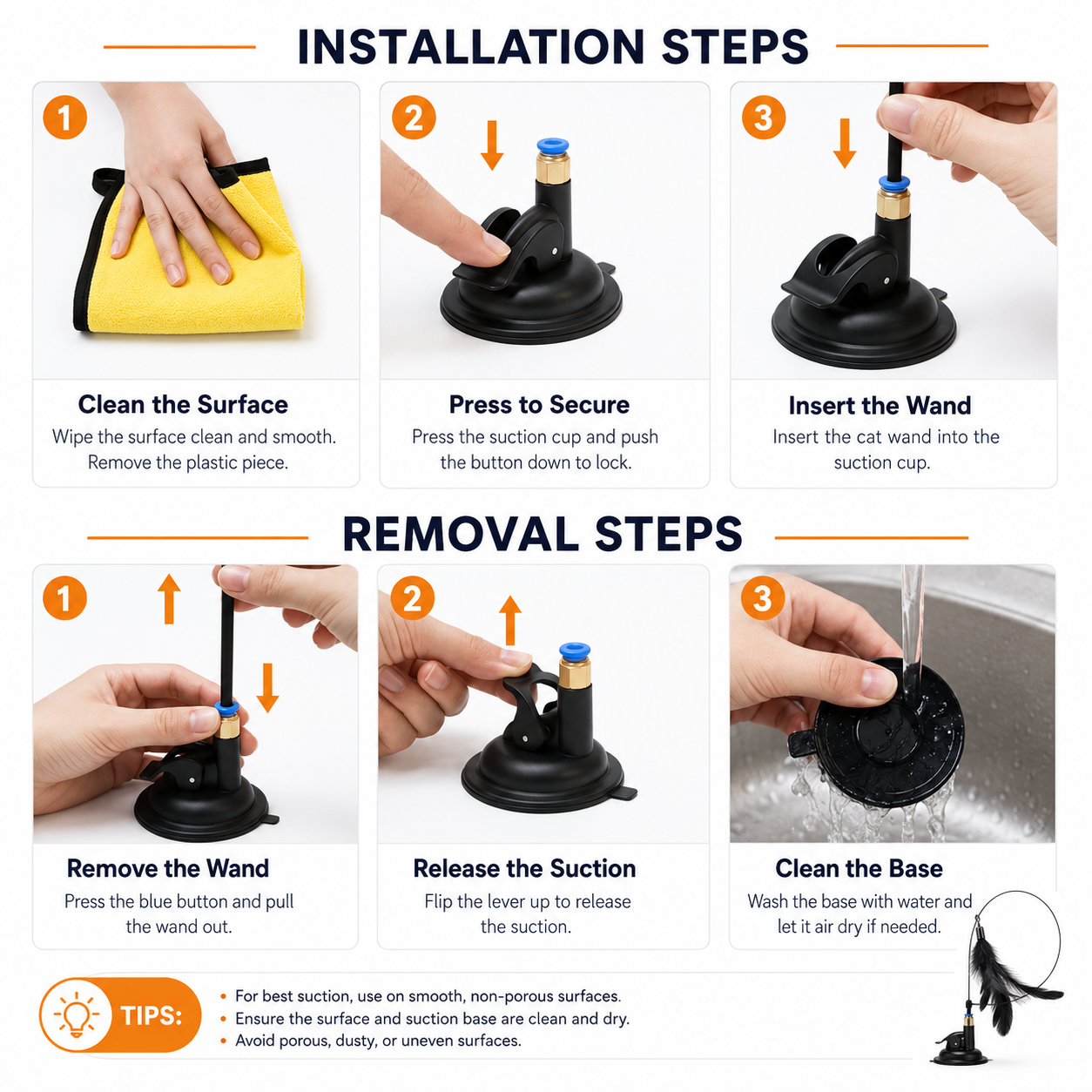 INSTALLATION STEPS

1

Clean the Surface
Wipe the surface clean and smooth. Remove the plastic piece.

2

Press to Secure
Press the suction cup and push the button down to lock.

3

Insert the Wand
Insert the cat wand into the suction cup.

REMOVAL STEPS

1

Remove the Wand
Press the blue button and pull the wand out.

2

Release the Suction
Flip the lever up to release the suction.

3

Clean the Base
Wash the base with water and let it air dry if needed.

TIPS:
• For best suction, use on smooth, non-porous surfaces.
• Ensure the surface and suction base are clean and dry.
• Avoid porous, dusty, or uneven surfaces.