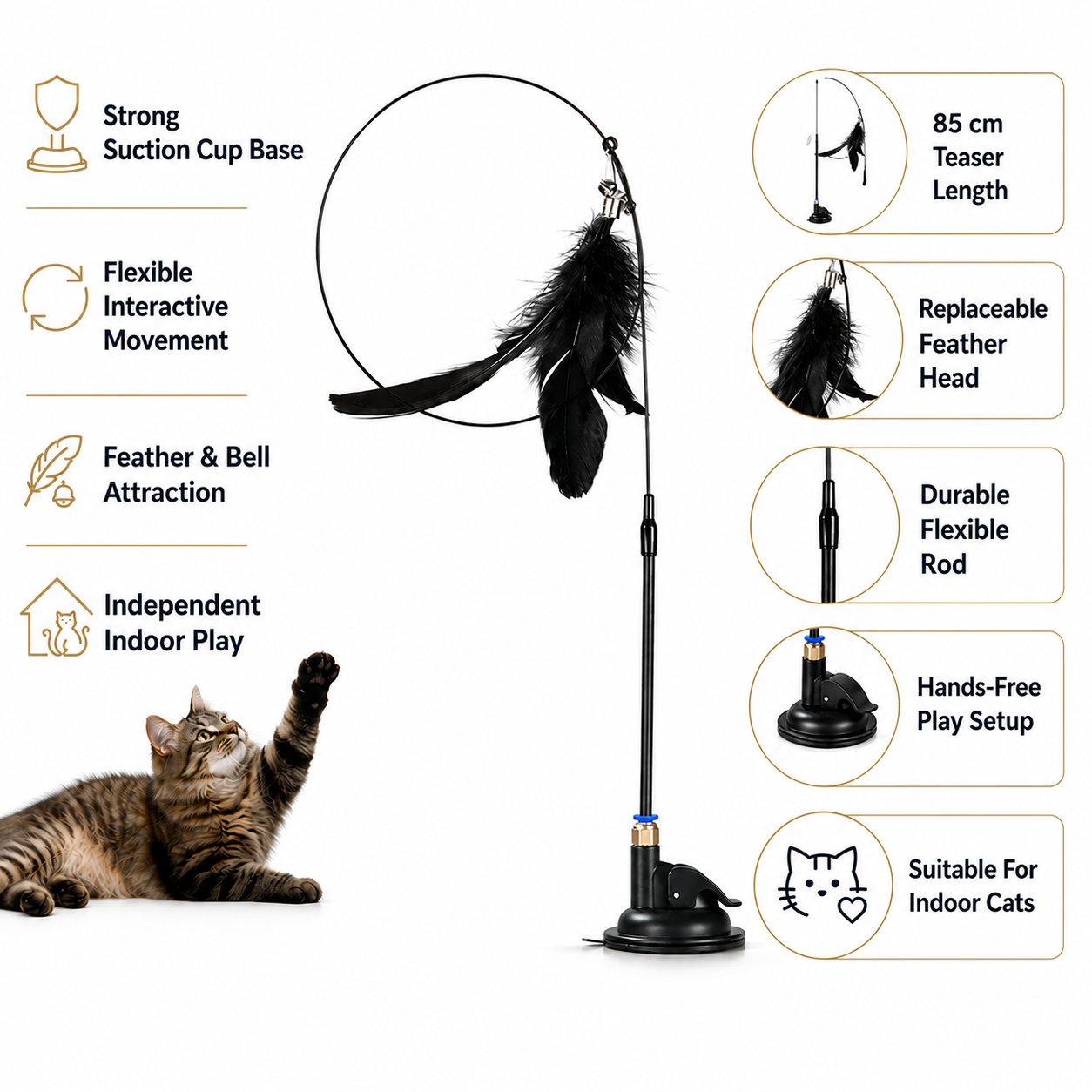 Strong Suction Cup Base

Flexible Interactive Movement

Feather & Bell Attraction

Independent Indoor Play

85 cm Teaser Length

Replaceable Feather Head

Durable Flexible Rod

Hands-Free Play Setup

Suitable For Indoor Cats