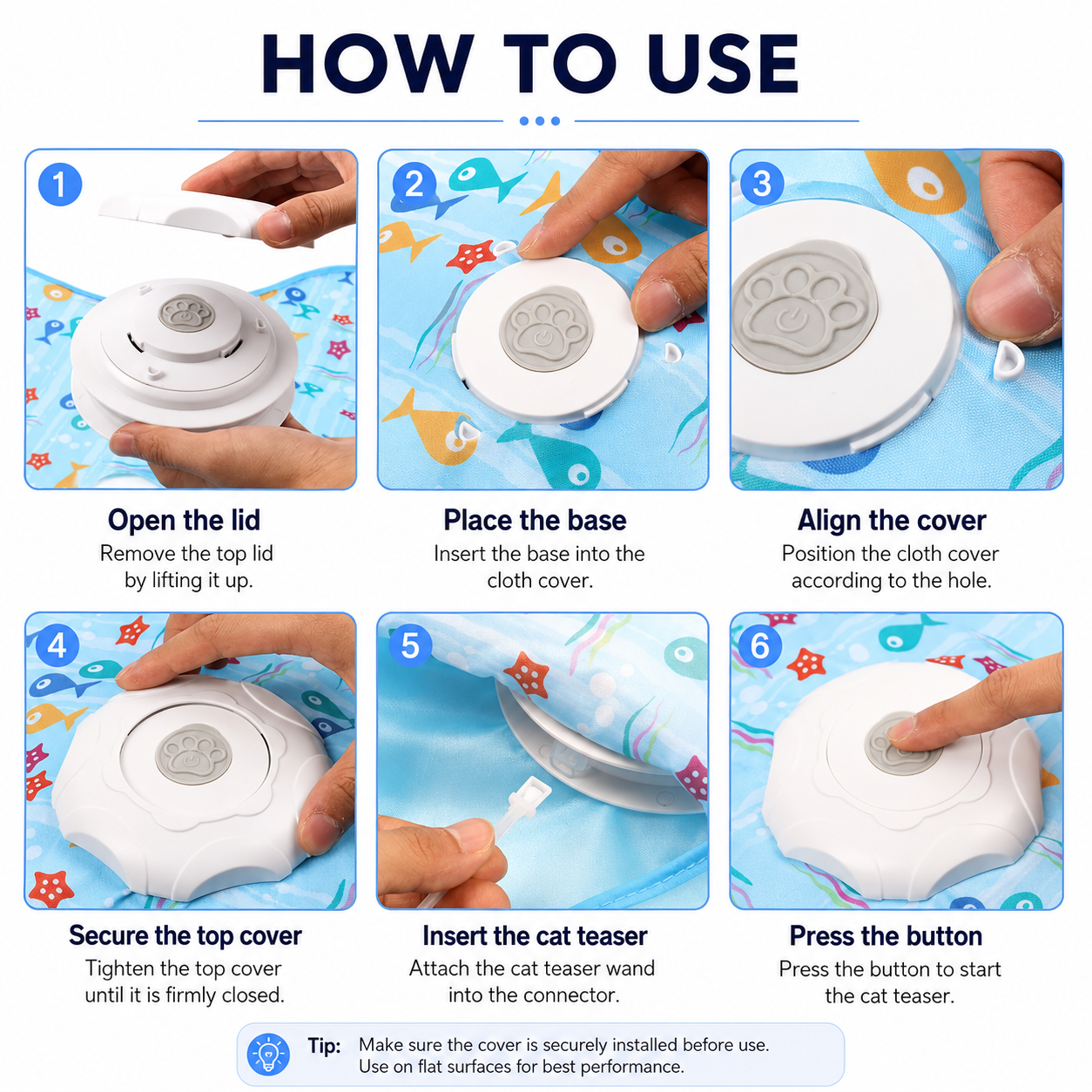 HOW TO USE

1

Open the lid
Remove the top lid by lifting it up.

2

Place the base
Insert the base into the cloth cover.

3

Align the cover
Position the cloth cover according to the hole.

4

Secure the top cover
Tighten the top cover until it is firmly closed.

5

Insert the cat teaser
Attach the cat teaser wand into the connector.

6

Press the button
Press the button to start the cat teaser.

Tip: Make sure the cover is securely installed before use. Use on flat surfaces for best performance.