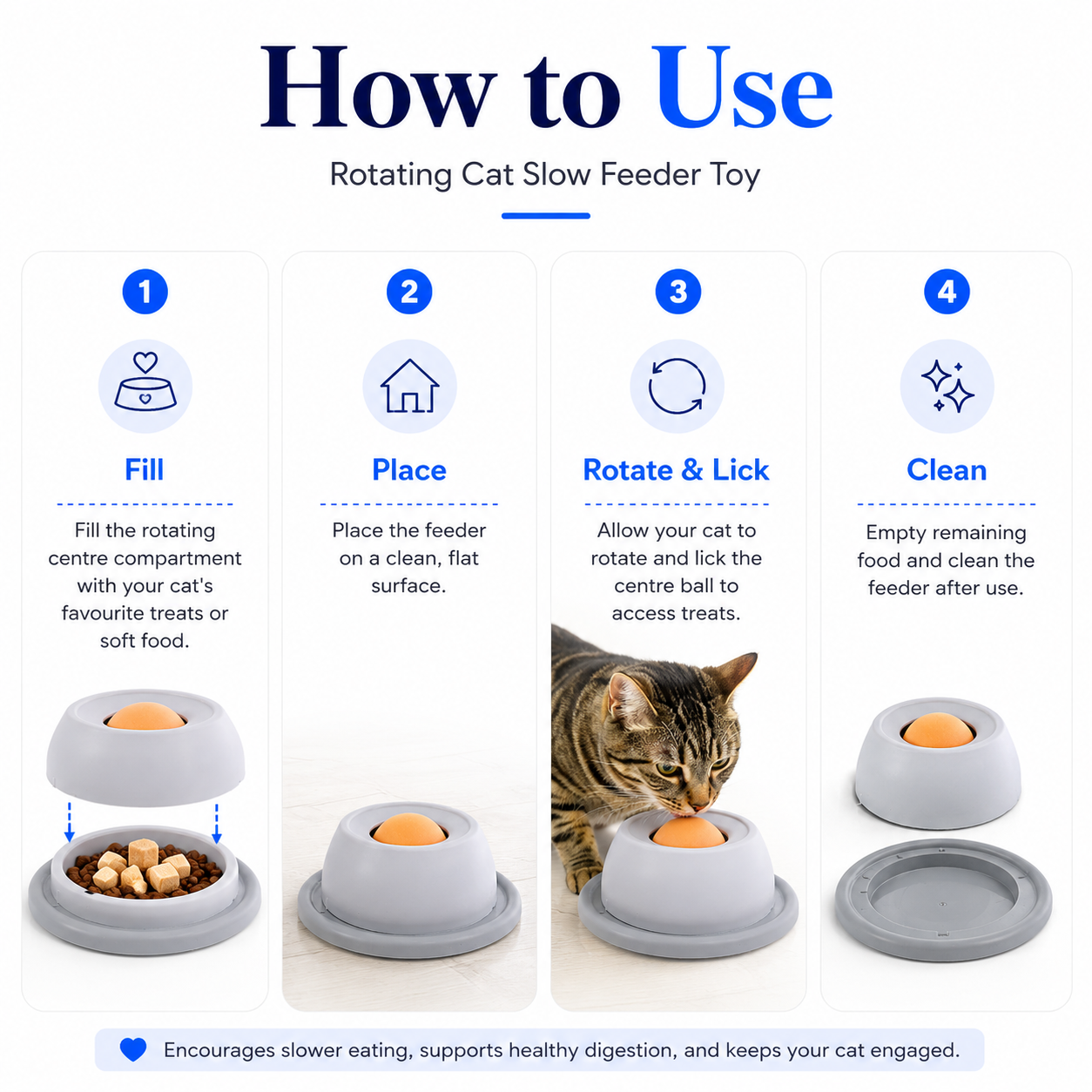 How to Use

Rotating Cat Slow Feeder Toy

1

Fill

Fill the rotating centre compartment with your cat's favourite treats or soft food.

2

Place

Place the feeder on a clean, flat surface.

3

Rotate & Lick

Allow your cat to rotate and lick the centre ball to access treats.

4

Clean

Empty remaining food and clean the feeder after use.

Encourages slower eating, supports healthy digestion, and keeps your cat engaged.