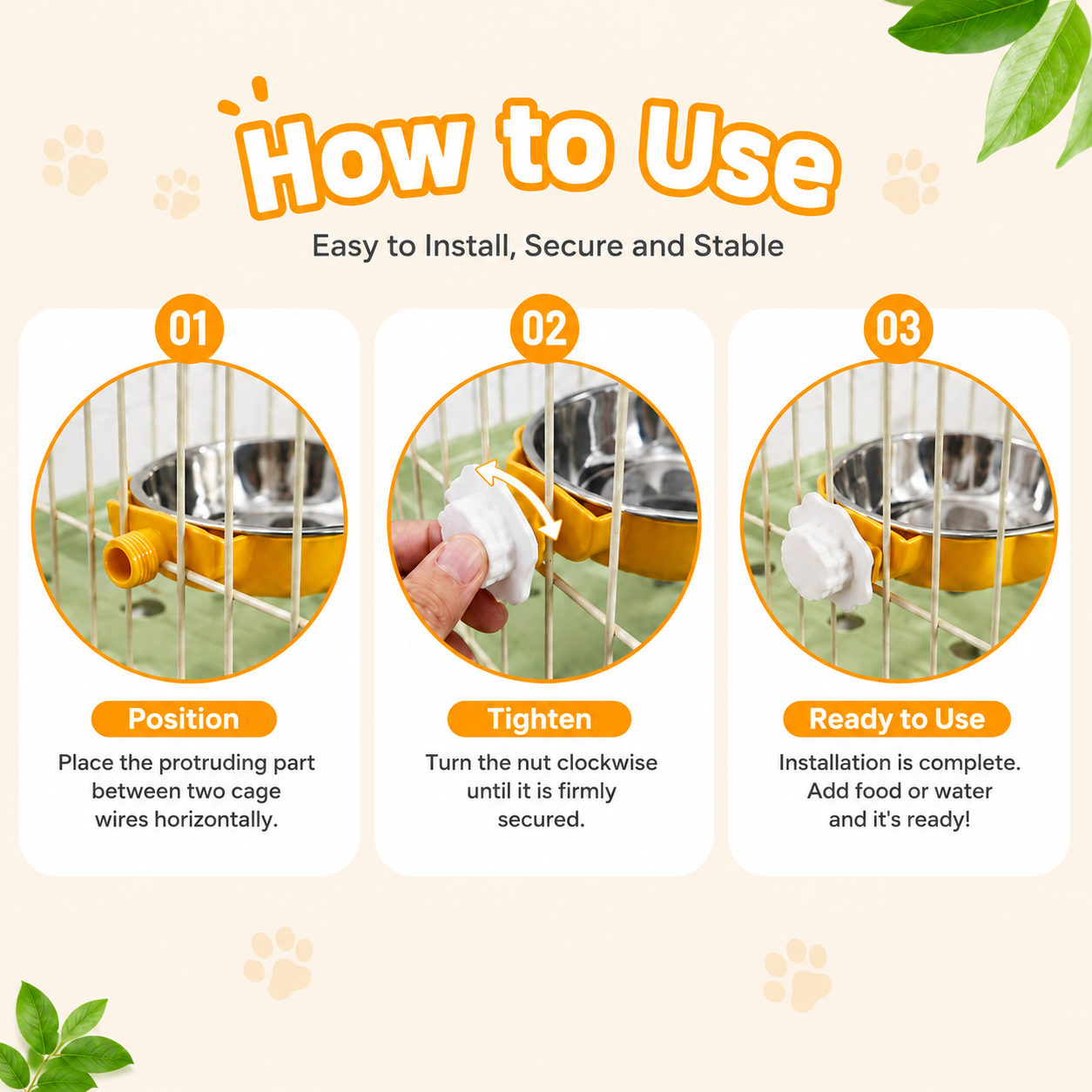 How to Use

Easy to Install, Secure and Stable

01

Position

Place the protruding part between two cage wires horizontally.

02

Tighten

Turn the nut clockwise until it is firmly secured.

03

Ready to Use

Installation is complete. Add food or water and it's ready!