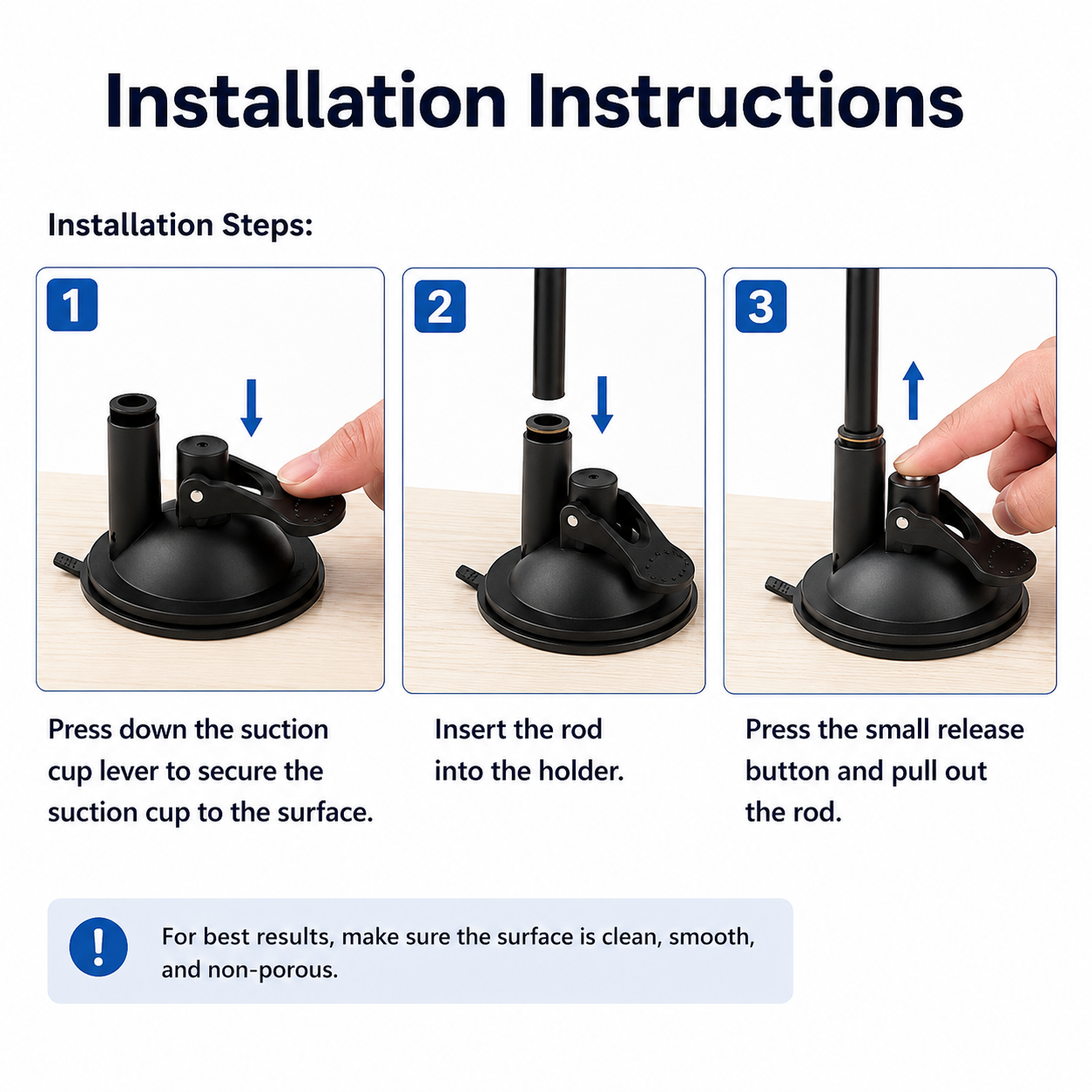 Installation Instructions

Installation Steps:

1

Press down the suction cup lever to secure the suction cup to the surface.

2

Insert the rod into the holder.

3

Press the small release button and pull out the rod.

!

For best results, make sure the surface is clean, smooth, and non-porous.