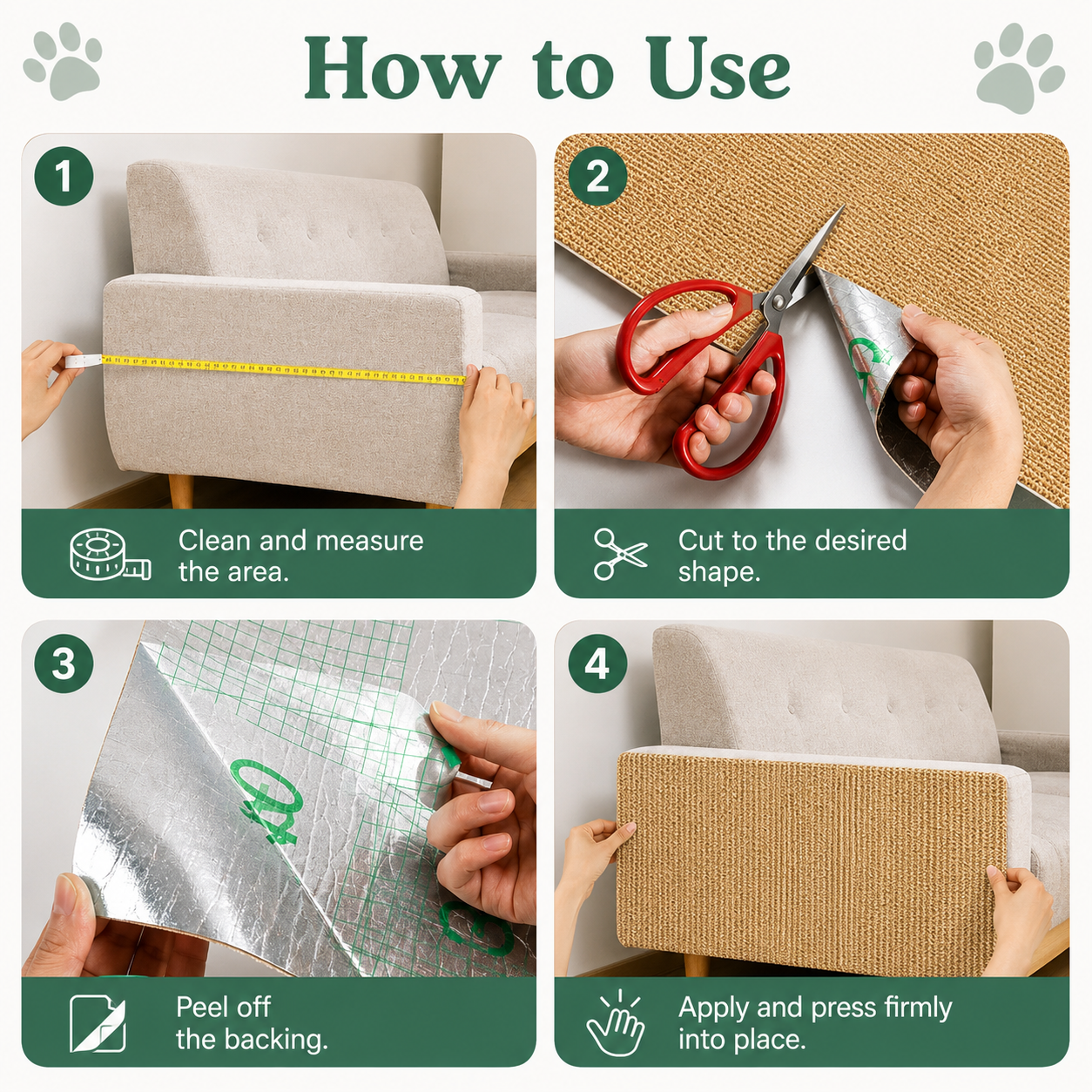 How to Use

1

Clean and measure the area.

2

Cut to the desired shape.

3

Peel off the backing.

4

Apply and press firmly into place.