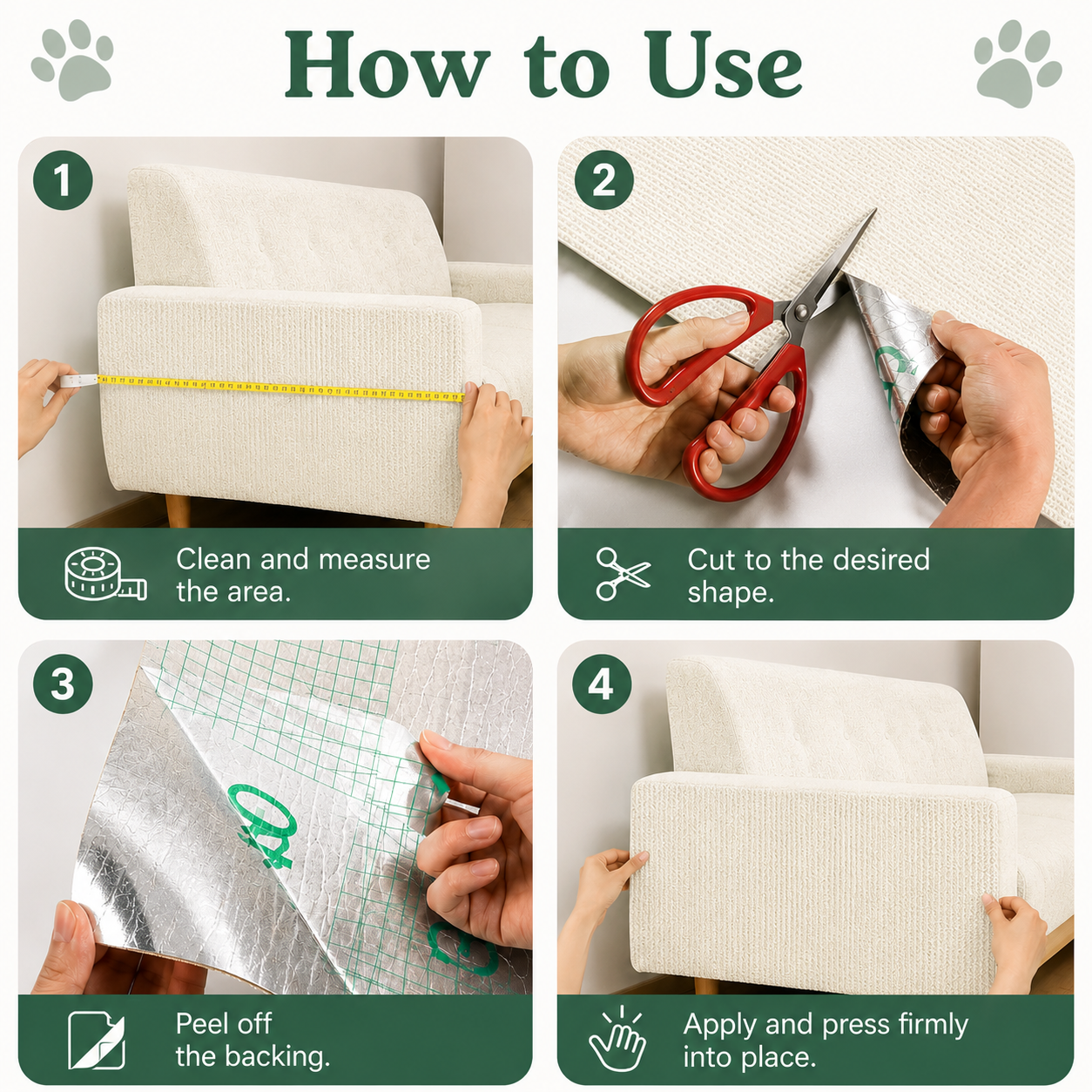 How to Use

1

Clean and measure the area.

2

Cut to the desired shape.

3

Peel off the backing.

4

Apply and press firmly into place.