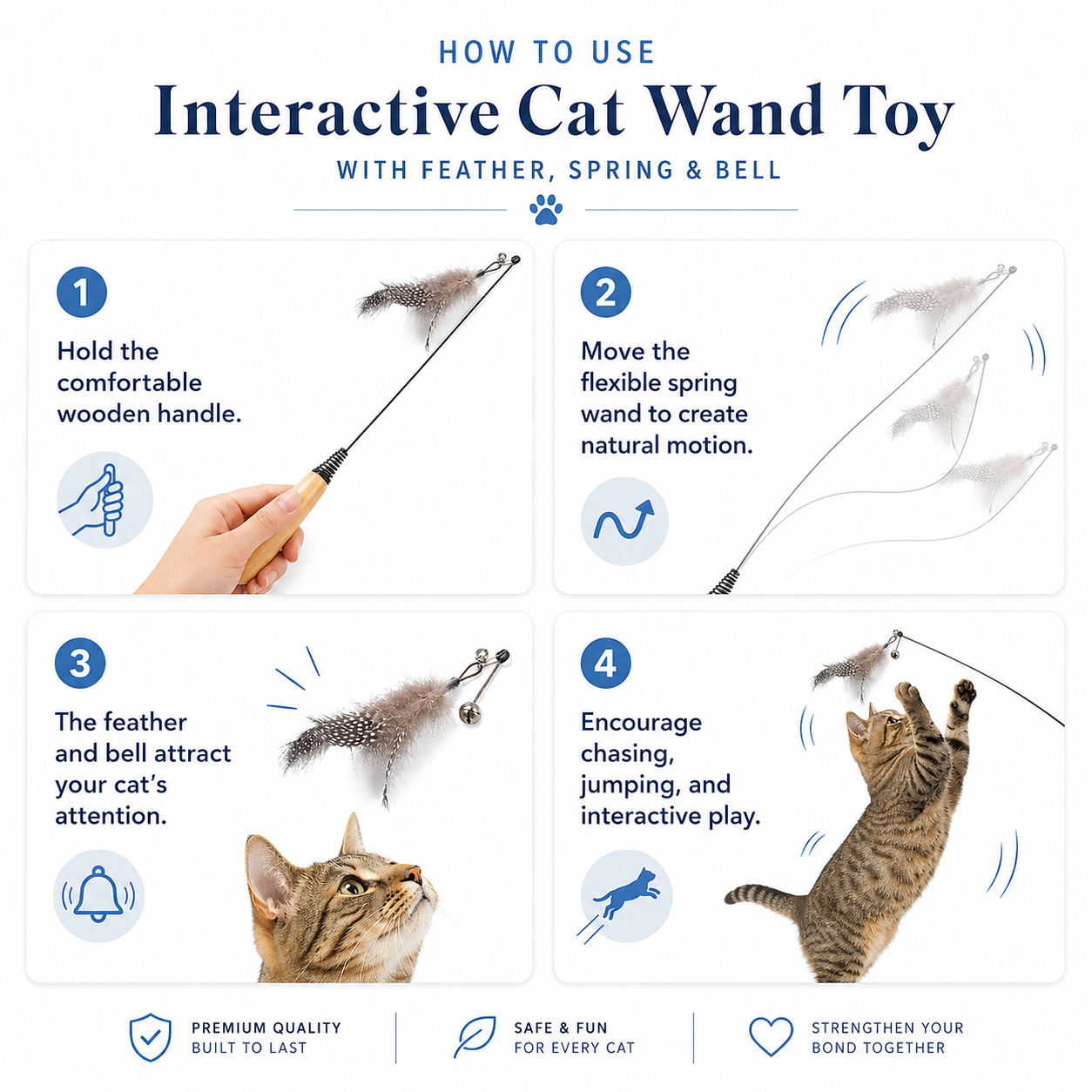 HOW TO USE
Interactive Cat Wand Toy
WITH FEATHER, SPRING & BELL

1
Hold the comfortable wooden handle.

2
Move the flexible spring wand to create natural motion.

3
The feather and bell attract your cat's attention.

4
Encourage chasing, jumping, and interactive play.

PREMIUM QUALITY
BUILT TO LAST

SAFE & FUN
FOR EVERY CAT

STRENGTHEN YOUR
BOND TOGETHER