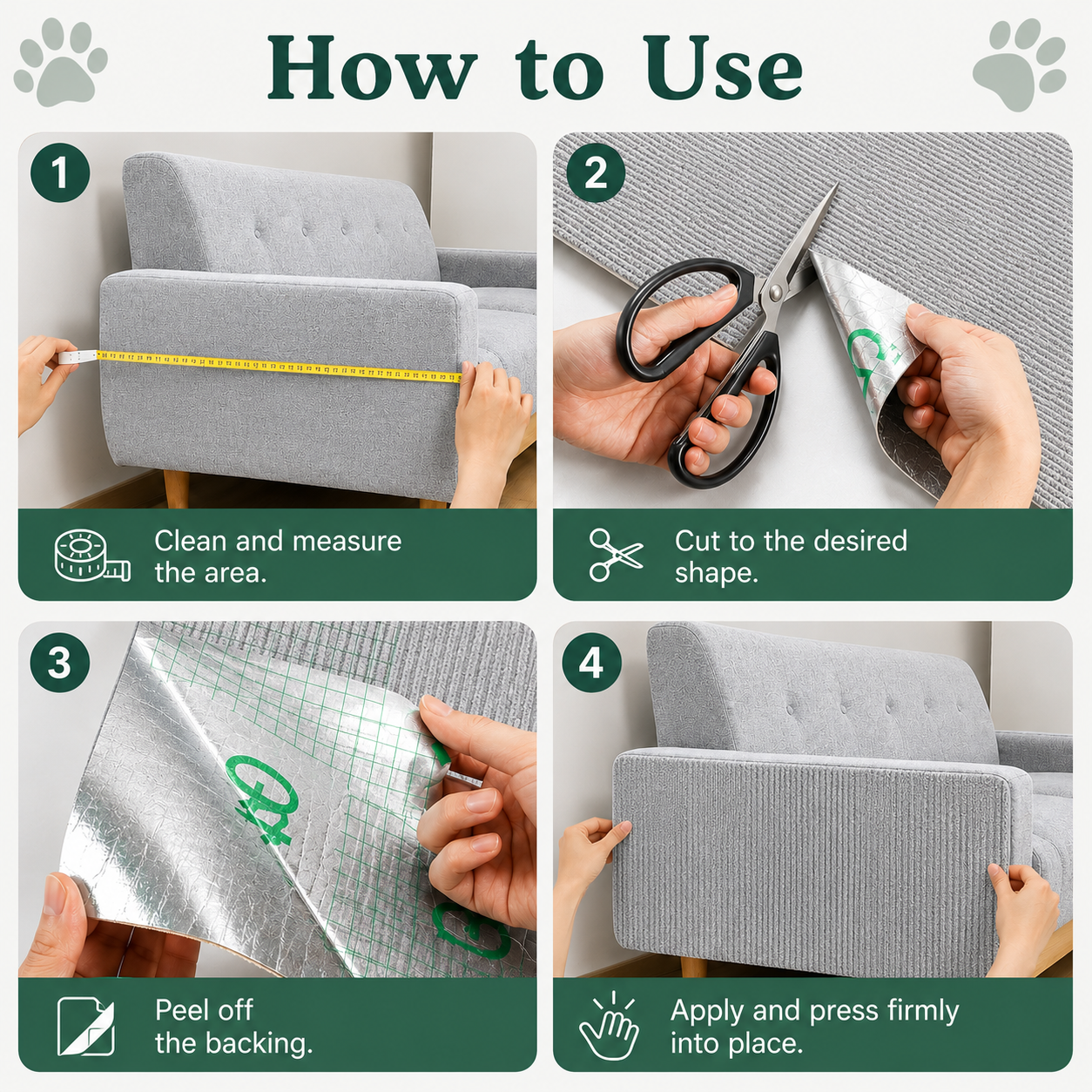 How to Use

1

Clean and measure the area.

2

Cut to the desired shape.

3

Peel off the backing.

4

Apply and press firmly into place.