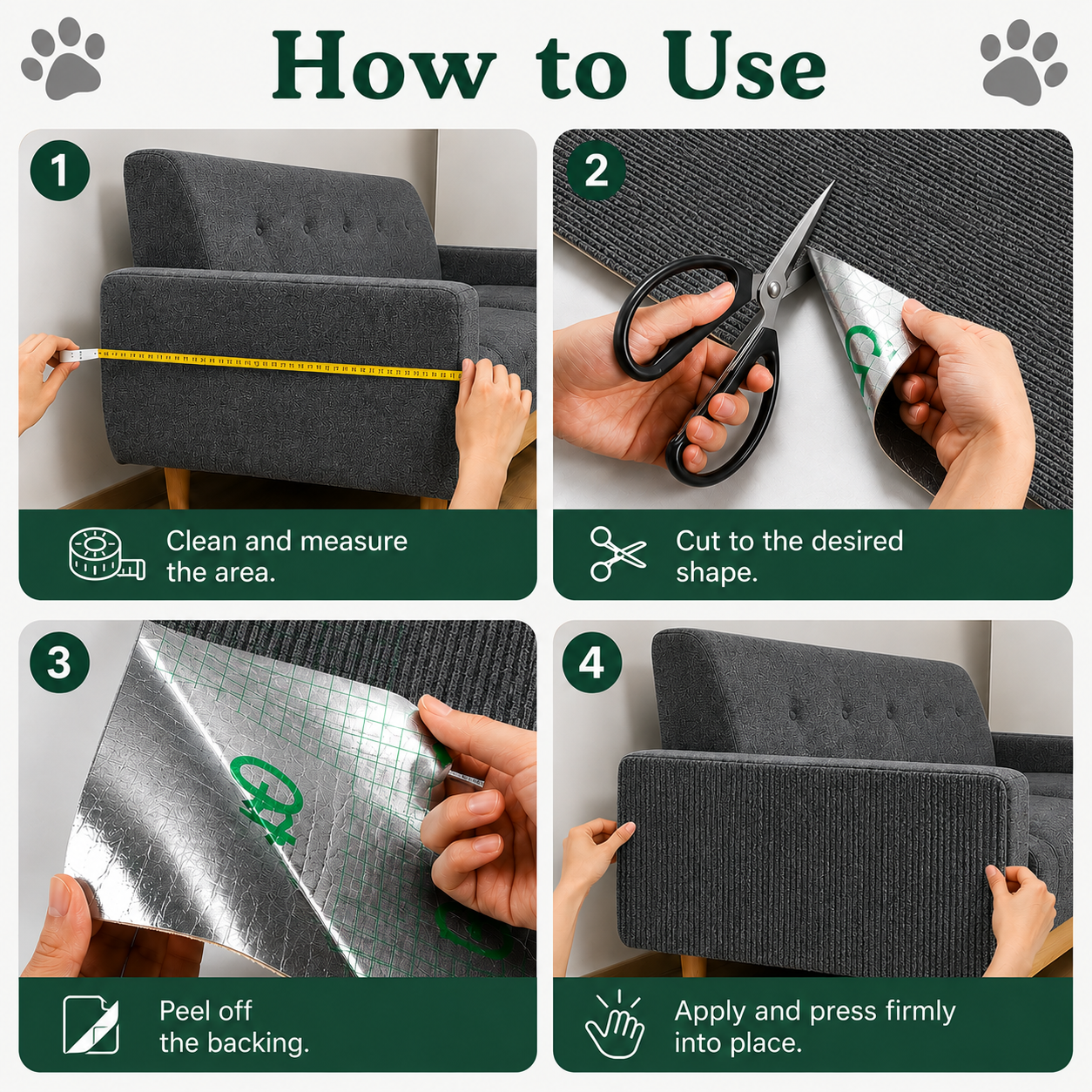 How to Use

1

Clean and measure the area.

2

Cut to the desired shape.

3

Peel off the backing.

4

Apply and press firmly into place.