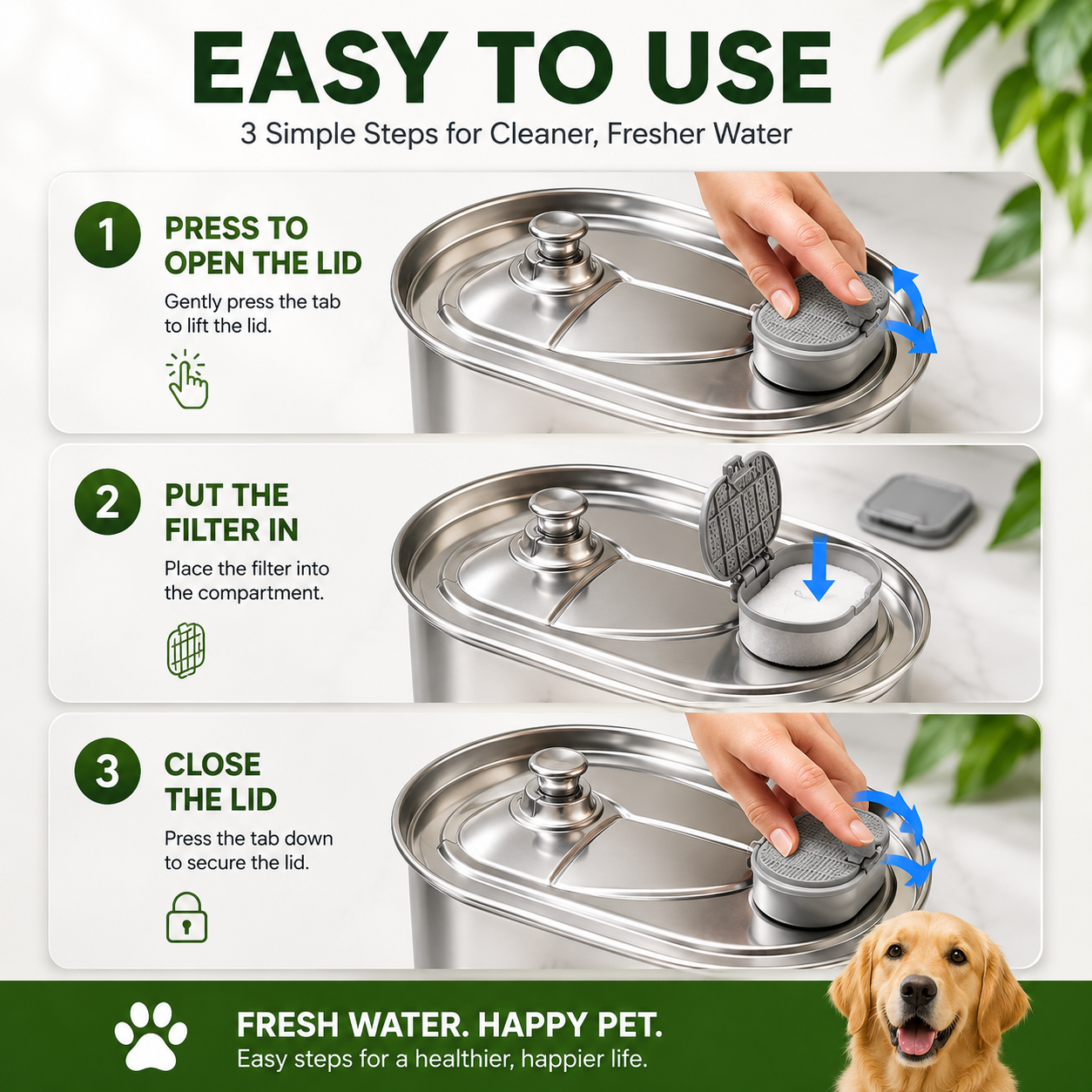 EASY TO USE
3 Simple Steps for Cleaner, Fresher Water

1 PRESS TO OPEN THE LID
Gently press the tab to lift the lid.

2 PUT THE FILTER IN
Place the filter into the compartment.

3 CLOSE THE LID
Press the tab down to secure the lid.

FRESH WATER. HAPPY PET.
Easy steps for a healthier, happier life.